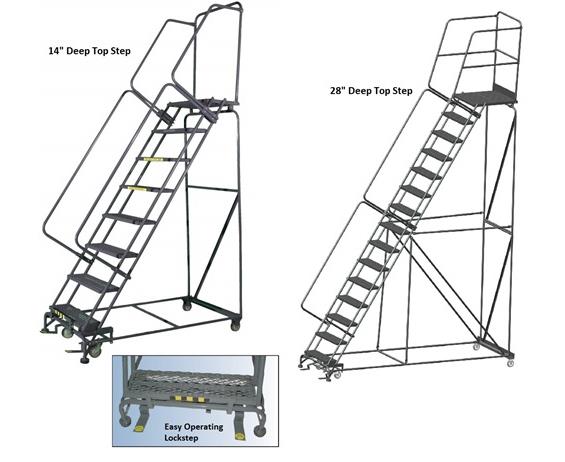 14" Deep Top Step

28" Deep Top Step

Easy Operating Lockstep