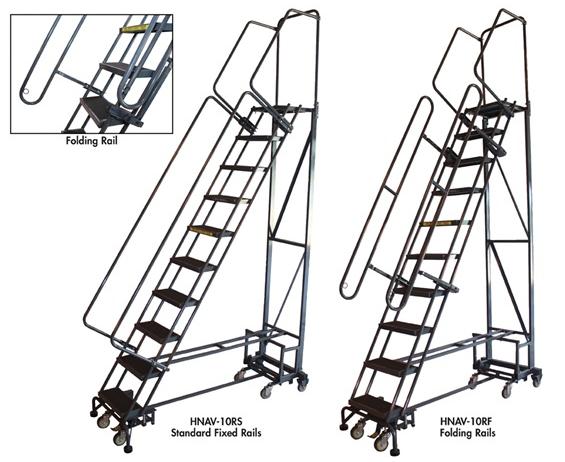 Folding Rail

HNAV-10RS
Standard Fixed Rails

HNAV-10RF
Folding Rails