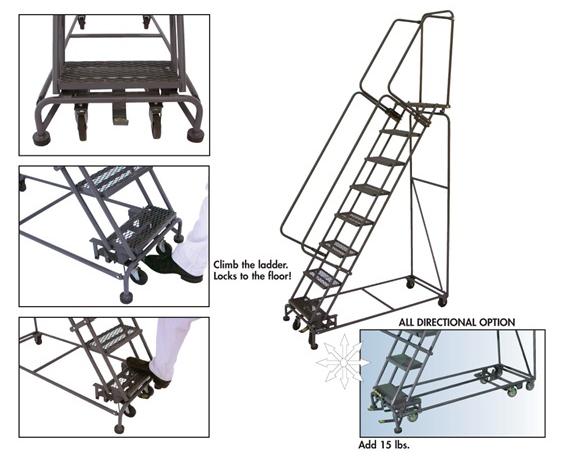 Climb the ladder. Locks to the floor!

ALL DIRECTIONAL OPTION

Add 15 lbs.