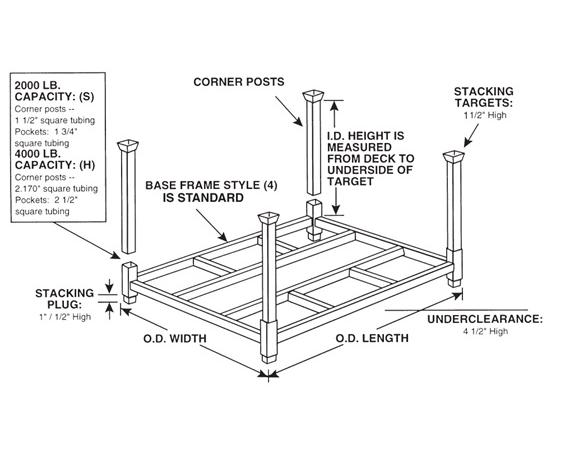 2000 LB. CAPACITY: (S)
Corner posts -- 1 1/2" square tubing
Pockets: 1 3/4" square tubing

4000 LB. CAPACITY: (H)
Corner posts -- 2.170" square tubing
Pockets: 2 1/2" square tubing

CORNER POSTS

STACKING TARGETS:
1 1/2" High

I.D. HEIGHT IS MEASURED FROM DECK TO UNDERSIDE OF TARGET

BASE FRAME STYLE (4) IS STANDARD

STACKING PLUG:
1" / 1/2" High

UNDERCLEARANCE:
4 1/2" High

O.D. WIDTH

O.D. LENGTH