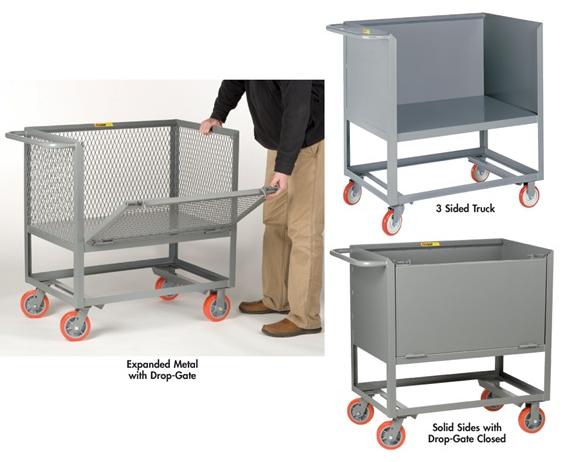 Expanded Metal with Drop-Gate

3 Sided Truck

Solid Sides with Drop-Gate Closed