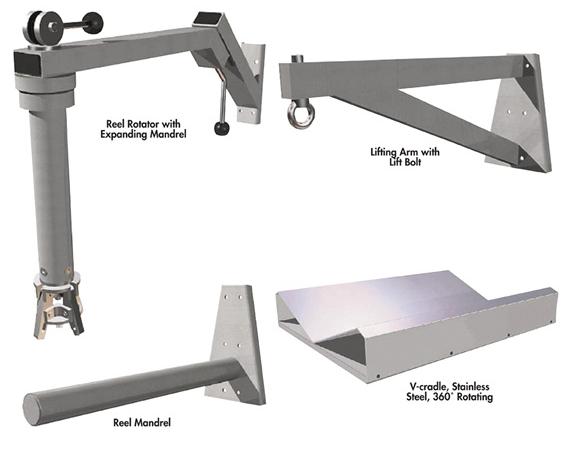 Reel Rotator with Expanding Mandrel

Lifting Arm with Lift Bolt

Reel Mandrel

V-cradle, Stainless Steel, 360° Rotating