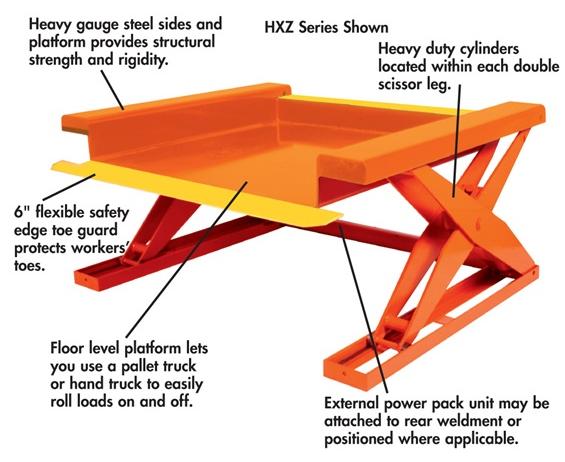 Heavy gauge steel sides and platform provides structural strength and rigidity.

HXZ Series Shown

Heavy duty cylinders located within each double scissor leg.

6" flexible safety edge toe guard protects workers' toes.

Floor level platform lets you use a pallet truck or hand truck to easily roll loads on and off.

External power pack unit may be attached to rear weldment or positioned where applicable.