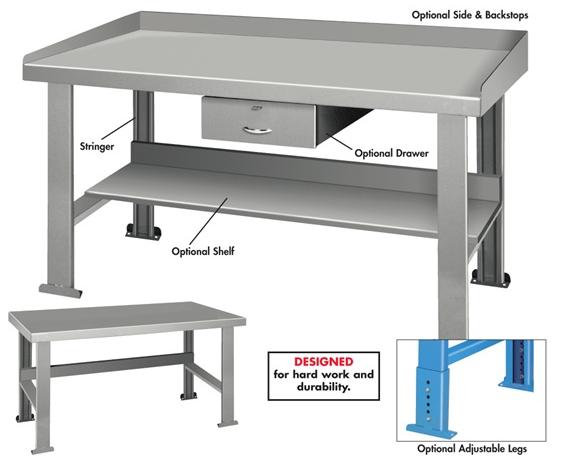 Optional Side & Backstops

Stringer

Optional Drawer

Optional Shelf

DESIGNED for hard work and durability.

Optional Adjustable Legs