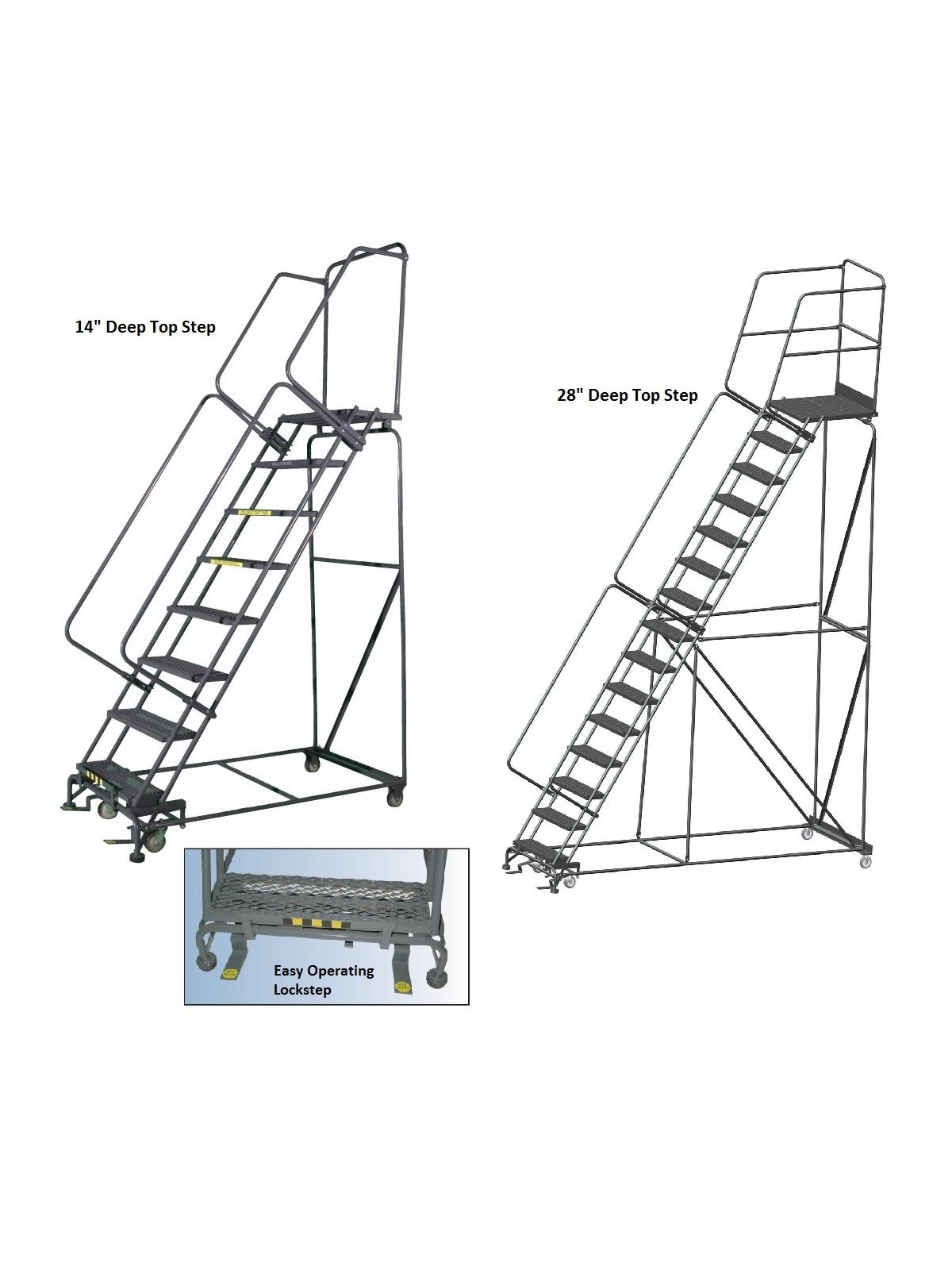 14" Deep Top Step

28" Deep Top Step

Easy Operating Lockstep