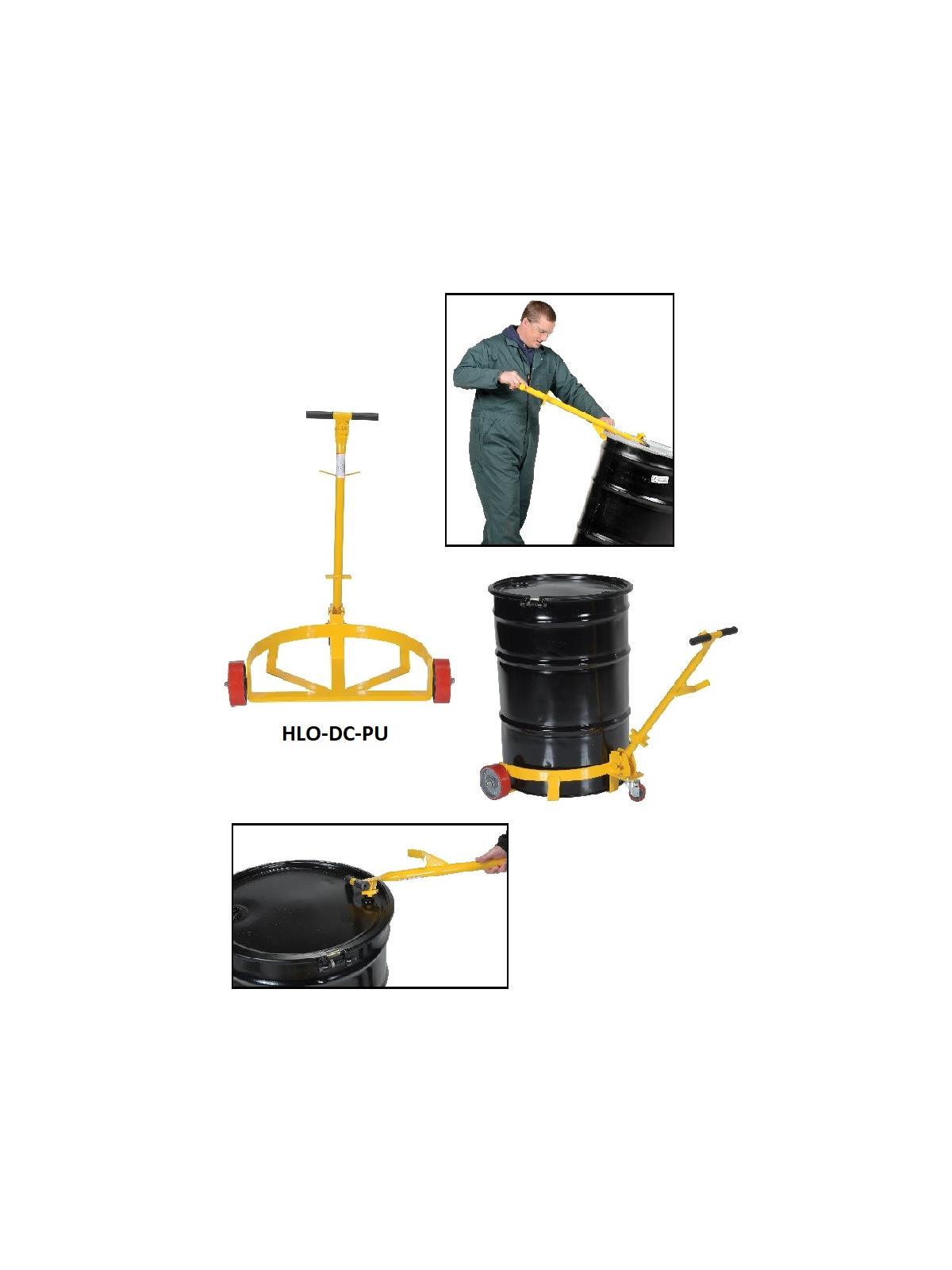 HLO-DC-PU